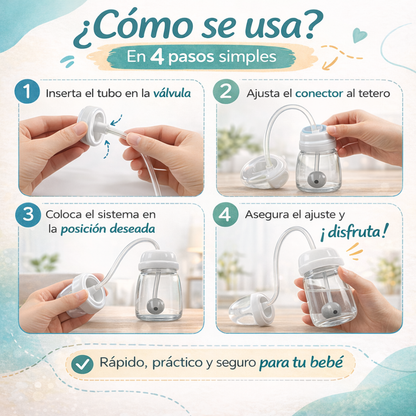 ¿Cómo se usa?

En 4 pasos simples

1 Inserta el tubo en la válvula

2 Ajusta el conector al tetero

3 Coloca el sistema en la posición deseada

4 Asegura el ajuste y ¡disfruta!

Rápido, práctico y seguro para tu bebé